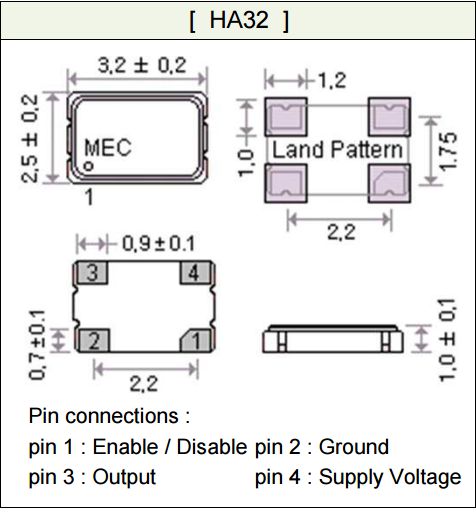 [ HA32 ]

3,2 ± 0,2

2,5 ± 0,2

MEC

1

1,2

1,0

Land Pattern

1,75

2,2

0,9 ± 0.1

3

4

2

1

0,7 ± 0.1

2,2

1,0 ± 0,1

Pin connections :

pin 1 : Enable / Disable pin 2 : Ground

pin 3 : Output pin 4 : Supply Voltage